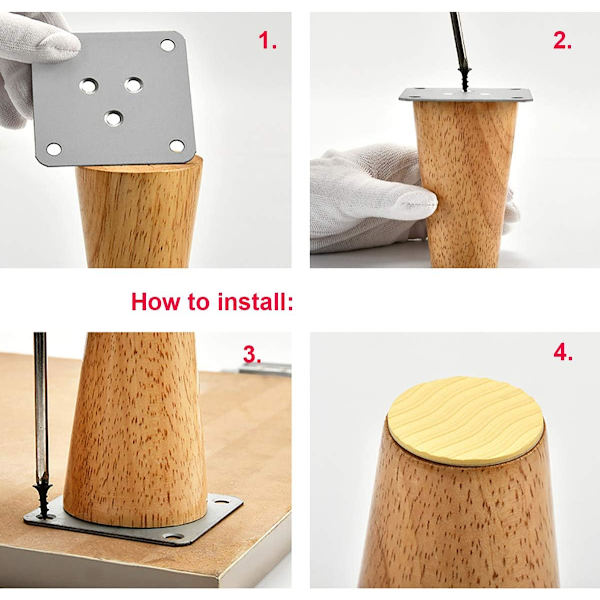 1.

2.

How to install:

3.

4.