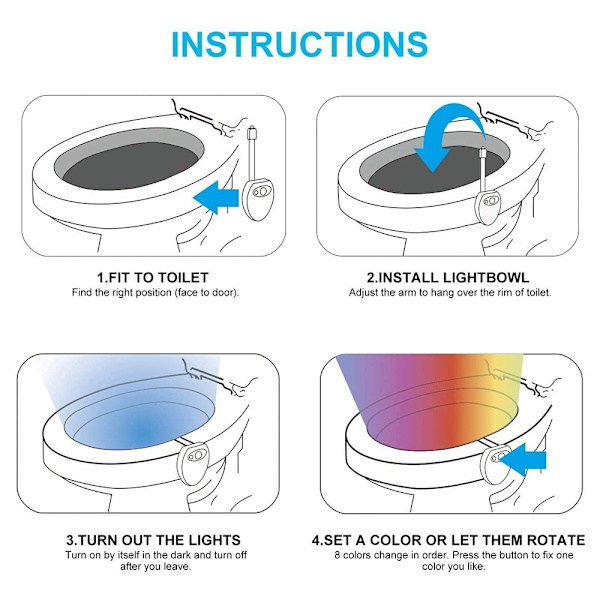 INSTRUCTIONS

1.FIT TO TOILET
Find the right position (face to door).

2.INSTALL LIGHTBOWL
Adjust the arm to hang over the rim of toilet.

3.TURN OUT THE LIGHTS
Turn on by itself in the dark and turn off after you leave.

4.SET A COLOR OR LET THEM ROTATE
8 colors change in order. Press the button to fix one color you like.