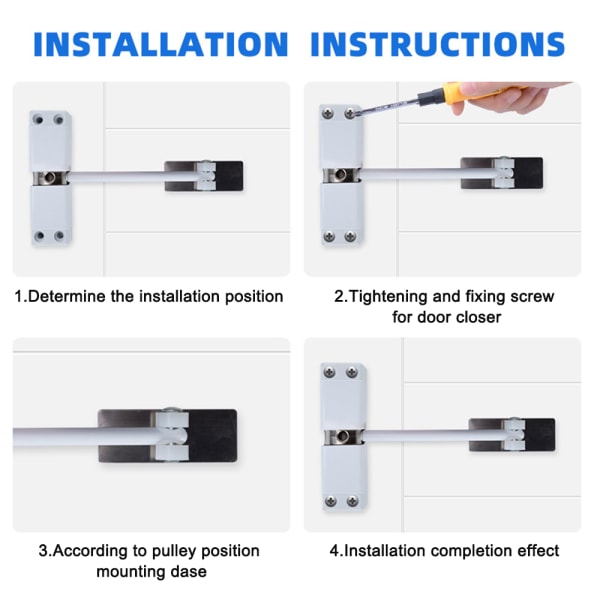 INSTALLATION INSTRUCTIONS

1.Determine the installation position

2.Tightening and fixing screw for door closer

3.According to pulley position mounting dase

4.Installation completion effect