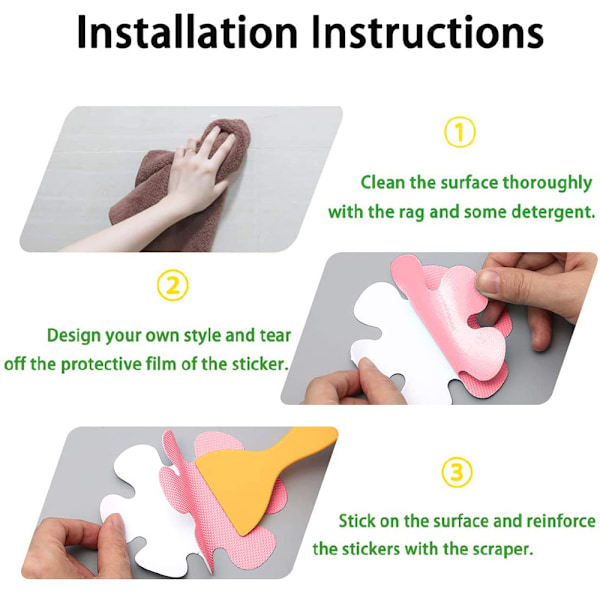 Installation Instructions

①

Clean the surface thoroughly with the rag and some detergent.

②

Design your own style and tear off the protective film of the sticker.

③

Stick on the surface and reinforce the stickers with the scraper.