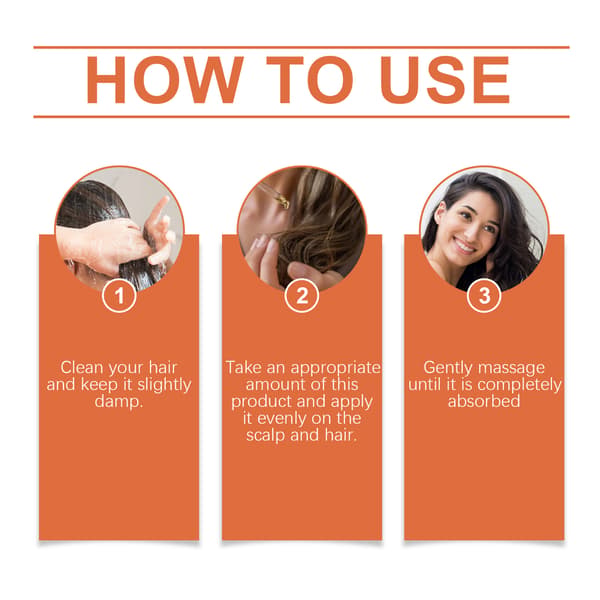 HOW TO USE

1

Clean your hair and keep it slightly damp.

2

Take an appropriate amount of this product and apply it evenly on the scalp and hair.

3

Gently massage until it is completely absorbed