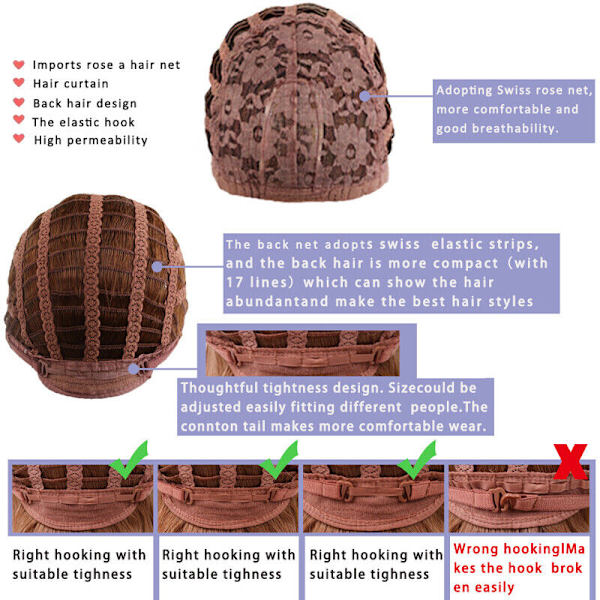 Imports rose a hair net
Hair curtain
Back hair design
The elastic hook
High permeability

Adopting Swiss rose net, more comfortable and good breathability.

The back net adopts swiss elastic strips, and the back hair is more compact（with 17 lines）which can show the hair abundantand make the best hair styles

Thoughtful tightness design. Sizecould be adjusted easily fitting different people.The connton tail makes more comfortable wear.

Right hooking with suitable tighness

Right hooking with suitable tighness

Right hooking with suitable tighness

Wrong hookingIMakes the hook broken easily