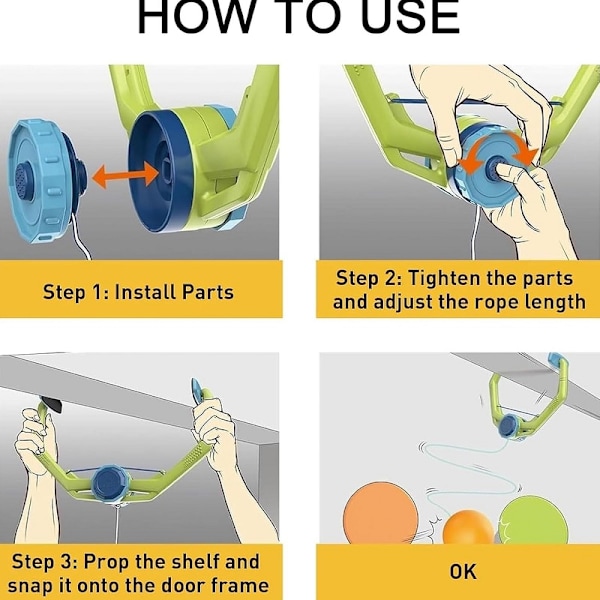 HOW TO USE

Step 1: Install Parts

Step 2: Tighten the parts and adjust the rope length

Step 3: Prop the shelf and snap it onto the door frame

OK