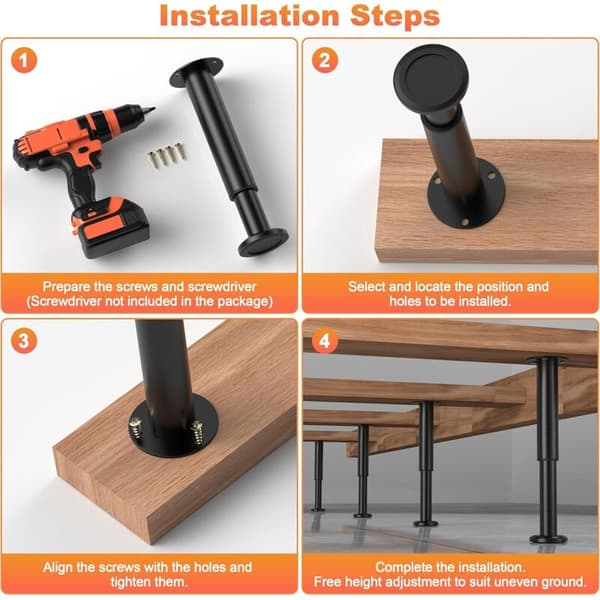 Installation Steps

1

Prepare the screws and screwdriver (Screwdriver not included in the package)

2

Select and locate the position and holes to be installed.

3

Align the screws with the holes and tighten them.

4

Complete the installation. Free height adjustment to suit uneven ground.