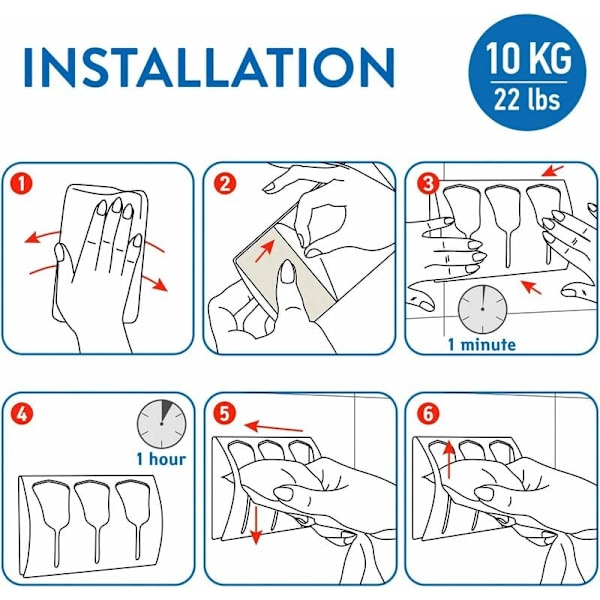 INSTALLATION

10 KG
22 lbs

1

2

3

1 minute

4

1 hour

5

6