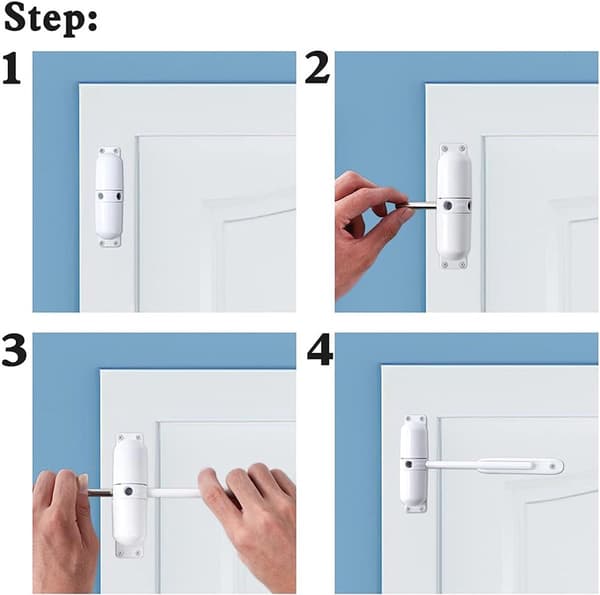 Step:

1

2

3

4