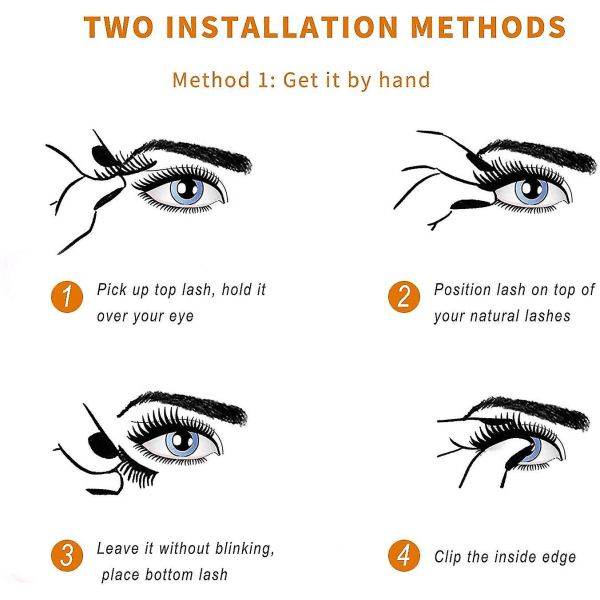 TWO INSTALLATION METHODS

Method 1: Get it by hand

1 Pick up top lash, hold it over your eye

2 Position lash on top of your natural lashes

3 Leave it without blinking, place bottom lash

4 Clip the inside edge