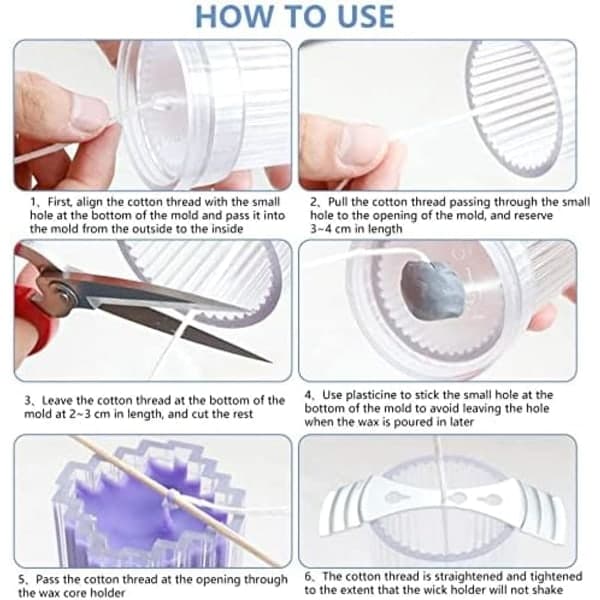 HOW TO USE

1、First, align the cotton thread with the small hole at the bottom of the mold and pass it into the mold from the outside to the inside

2、Pull the cotton thread passing through the small hole to the opening of the mold, and reserve 3~4 cm in length

3、Leave the cotton thread at the bottom of the mold at 2~3 cm in length, and cut the rest

4、Use plasticine to stick the small hole at the bottom of the mold to avoid leaving the hole when the wax is poured in later

5、Pass the cotton thread at the opening through the wax core holder

6、The cotton thread is straightened and tightened to the extent that the wick holder will not shake