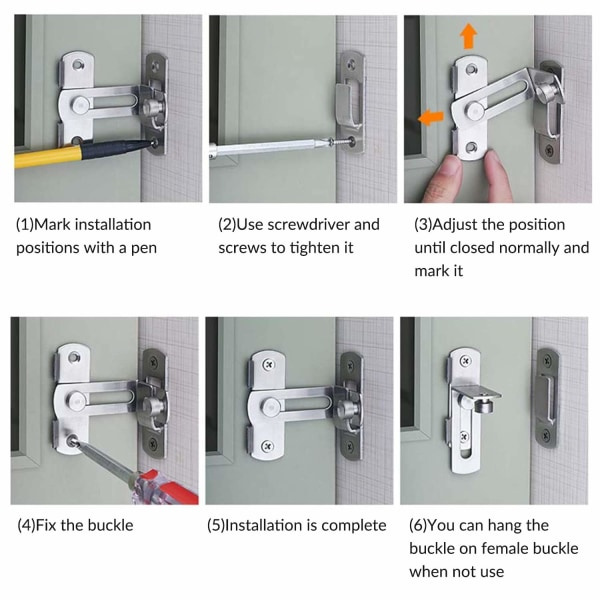 (1)Mark installation positions with a pen

(2)Use screwdriver and screws to tighten it

(3)Adjust the position until closed normally and mark it

(4)Fix the buckle

(5)Installation is complete

(6)You can hang the buckle on female buckle when not use