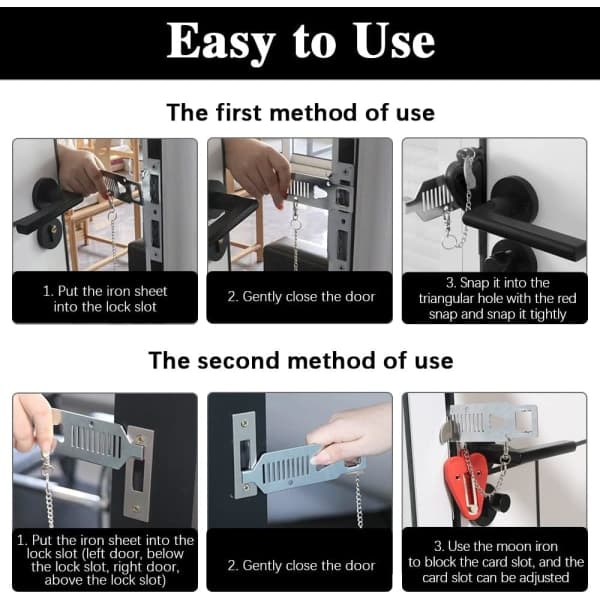 Easy to Use

The first method of use

1. Put the iron sheet into the lock slot

2. Gently close the door

3. Snap it into the triangular hole with the red snap and snap it tightly

The second method of use

1. Put the iron sheet into the lock slot (left door, below the lock slot, right door, above the lock slot)

2. Gently close the door

3. Use the moon iron to block the card slot, and the card slot can be adjusted