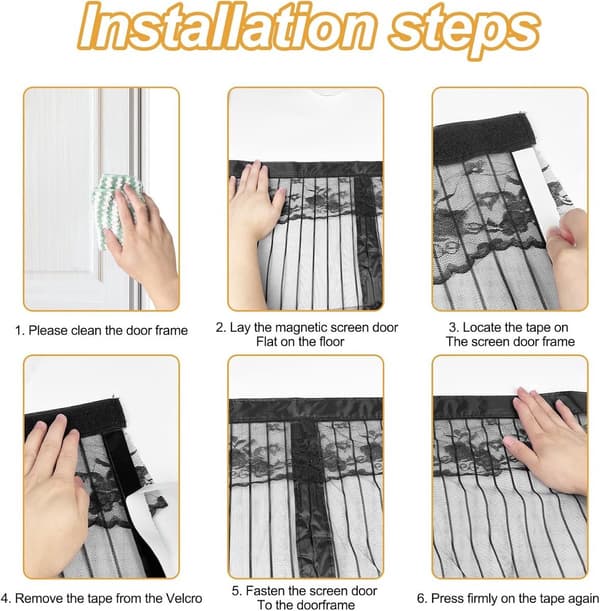 Installation steps

1. Please clean the door frame

2. Lay the magnetic screen door Flat on the floor

3. Locate the tape on The screen door frame

4. Remove the tape from the Velcro

5. Fasten the screen door To the doorframe

6. Press firmly on the tape again