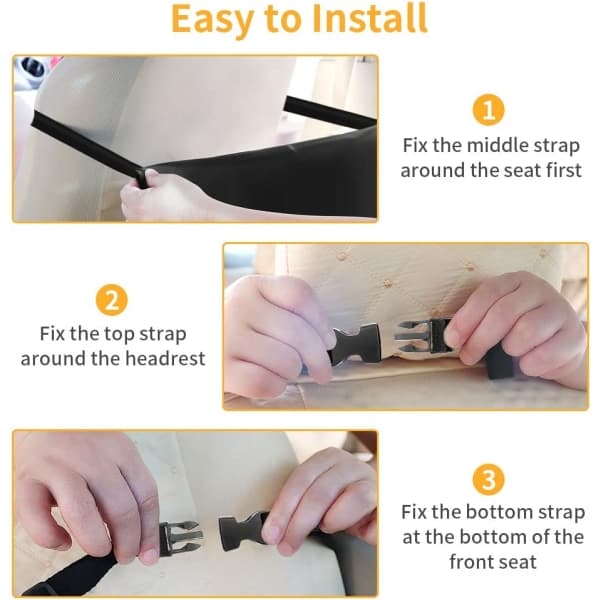 Easy to Install

1
Fix the middle strap around the seat first

2
Fix the top strap around the headrest

3
Fix the bottom strap at the bottom of the front seat