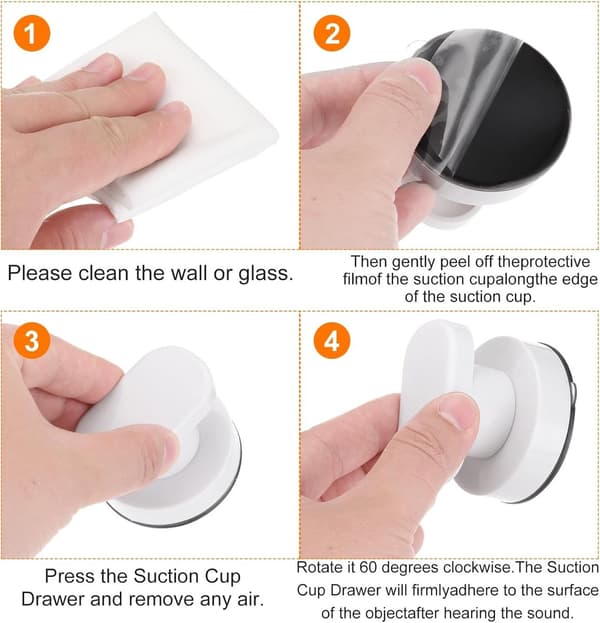 1

Please clean the wall or glass.

2

Then gently peel off theprotective filmof the suction cupalongthe edge of the suction cup.

3

Press the Suction Cup Drawer and remove any air.

4

Rotate it 60 degrees clockwise.The Suction Cup Drawer will firmlyadhere to the surface of the objectafter hearing the sound.