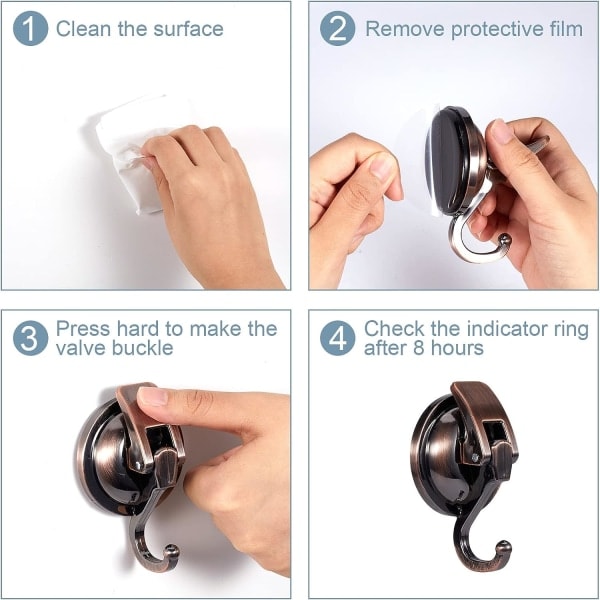 1 Clean the surface

2 Remove protective film

3 Press hard to make the valve buckle

4 Check the indicator ring after 8 hours