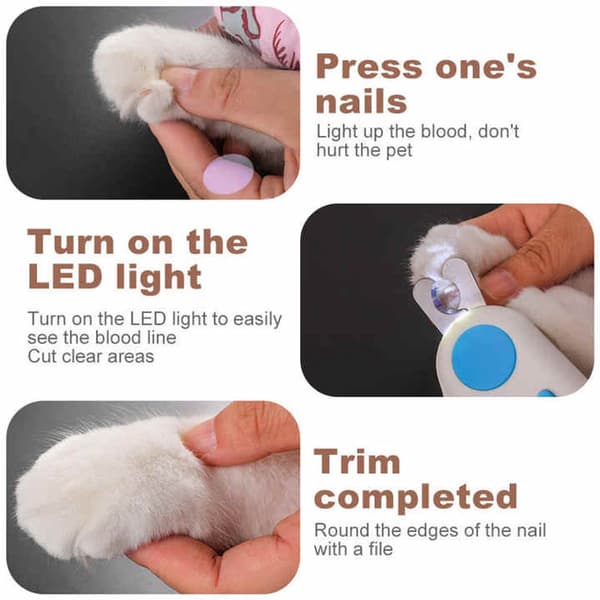 Press one's nails

Light up the blood, don't hurt the pet

Turn on the LED light

Turn on the LED light to easily see the blood line
Cut clear areas

Trim completed

Round the edges of the nail with a file