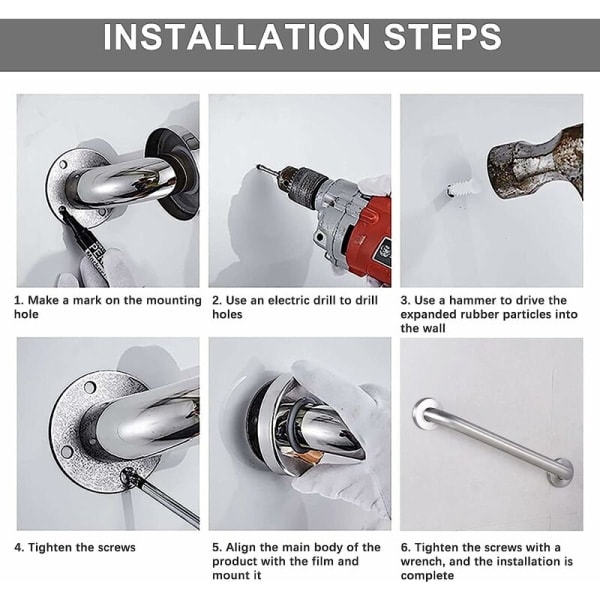 INSTALLATION STEPS

1. Make a mark on the mounting hole

2. Use an electric drill to drill holes

3. Use a hammer to drive the expanded rubber particles into the wall

4. Tighten the screws

5. Align the main body of the product with the film and mount it

6. Tighten the screws with a wrench, and the installation is complete