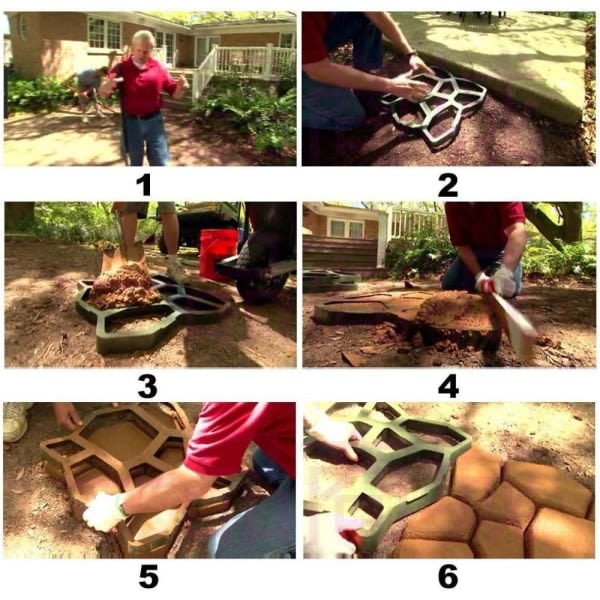 1

2

3

4

5

6