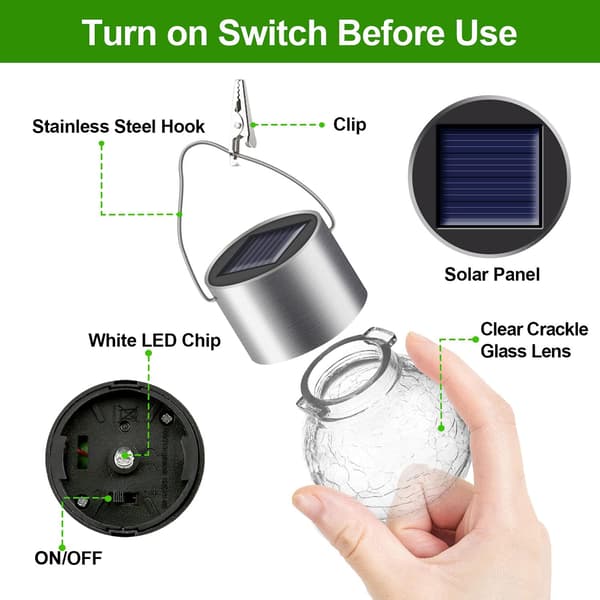 Turn on Switch Before Use

Stainless Steel Hook

Clip

Solar Panel

White LED Chip

Clear Crackle Glass Lens

ON/OFF