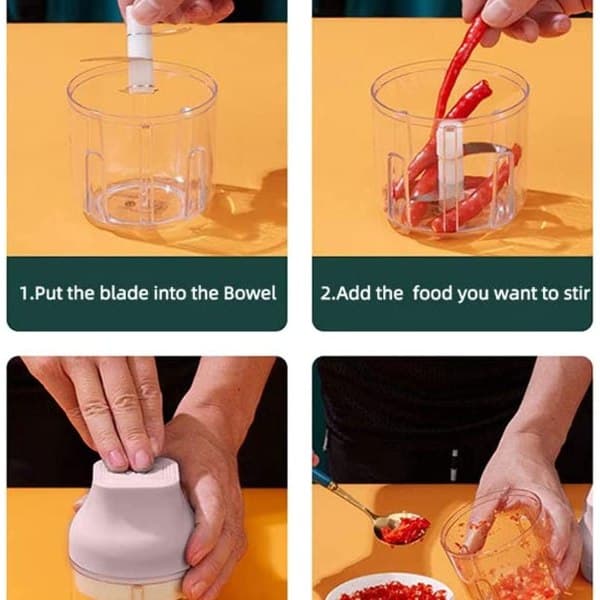 1.Put the blade into the Bowel

2.Add the food you want to stir