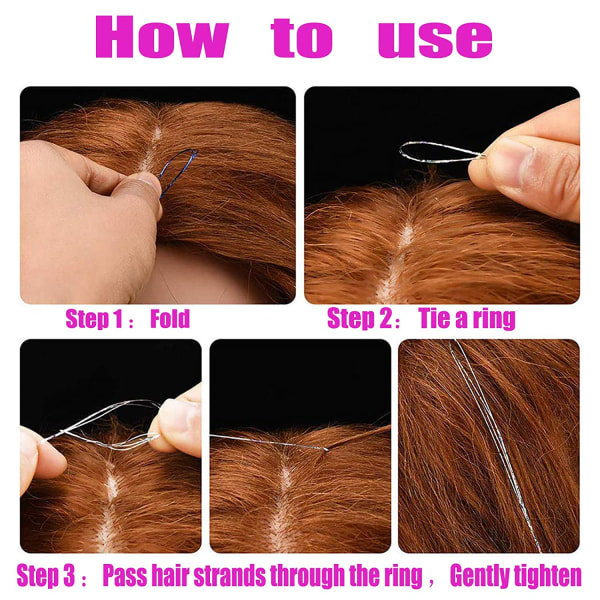 How to use

Step 1： Fold

Step 2： Tie a ring

Step 3： Pass hair strands through the ring， Gently tighten