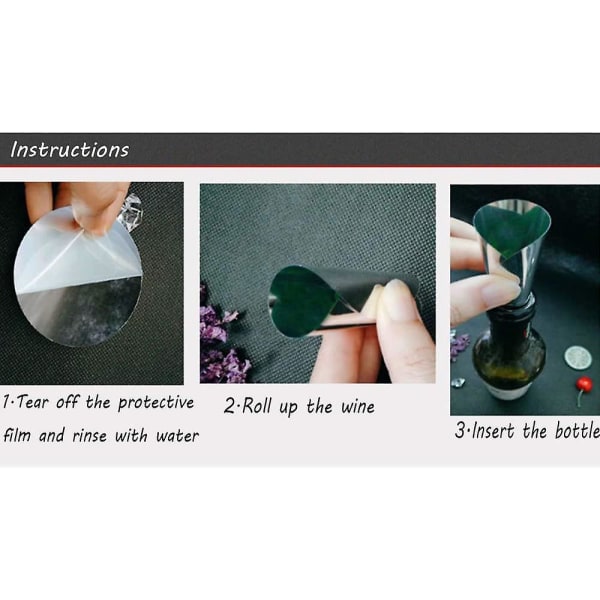 Instructions

1·Tear off the protective film and rinse with water

2·Roll up the wine

3·Insert the bottle