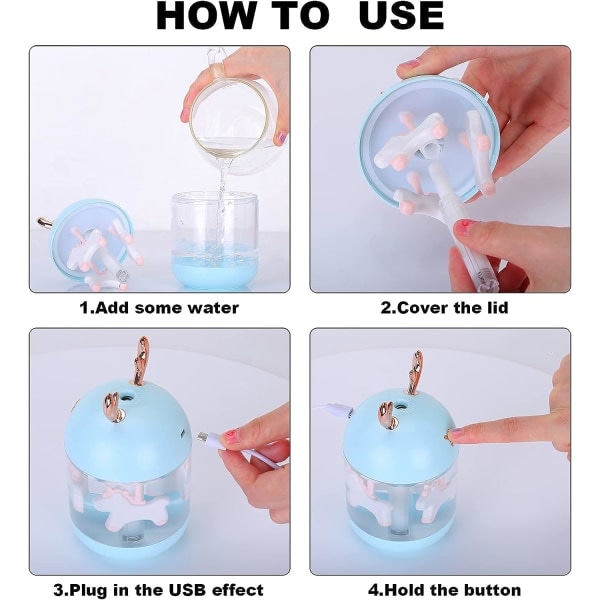 HOW TO USE

1.Add some water

2.Cover the lid

3.Plug in the USB effect

4.Hold the button