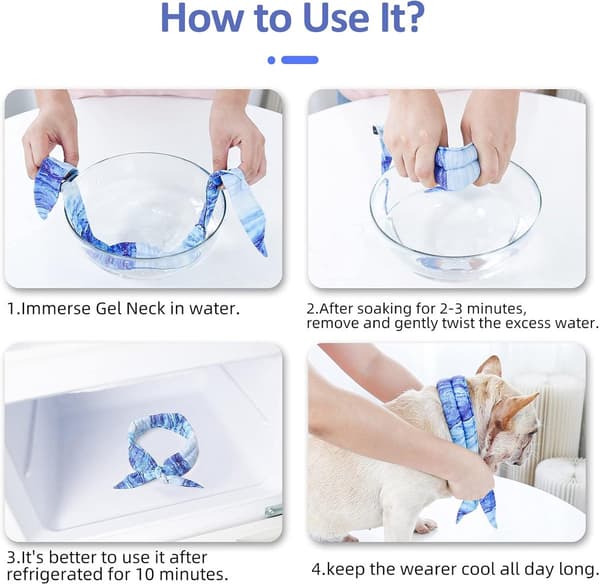 How to Use It?

1.Immerse Gel Neck in water.

2.After soaking for 2-3 minutes, remove and gently twist the excess water.

3.It's better to use it after refrigerated for 10 minutes.

4.keep the wearer cool all day long.