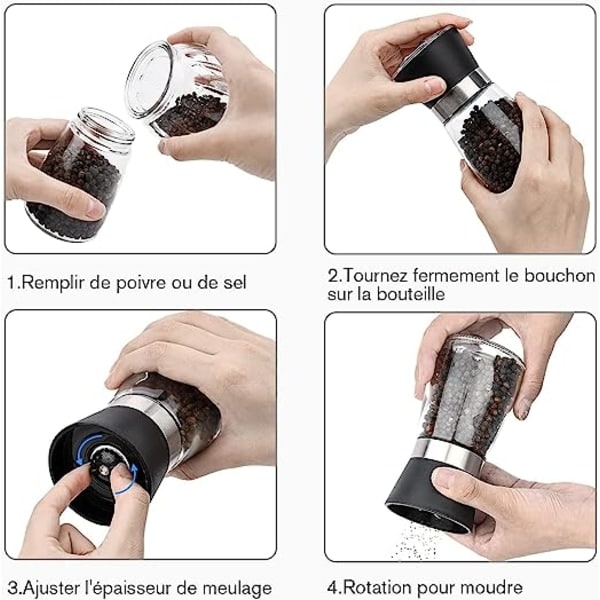 1.Remplir de poivre ou de sel

2.Tournez fermement le bouchon sur la bouteille

3.Ajuster l'épaisseur de meulage

4.Rotation pour moudre