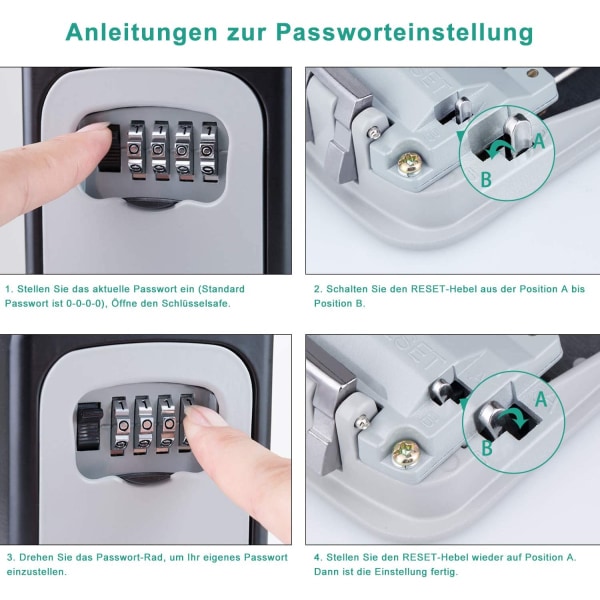 Anleitungen zur Passworteinstellung

A

B

1. Stellen Sie das aktuelle Passwort ein (Standard Passwort ist 0-0-0-0), Öffne den Schlüsselsafe.

2. Schalten Sie den RESET-Hebel aus der Position A bis Position B.

A

B

3. Drehen Sie das Passwort-Rad, um Ihr eigenes Passwort einzustellen.

4. Stellen Sie den RESET-Hebel wieder auf Position A. Dann ist die Einstellung fertig.