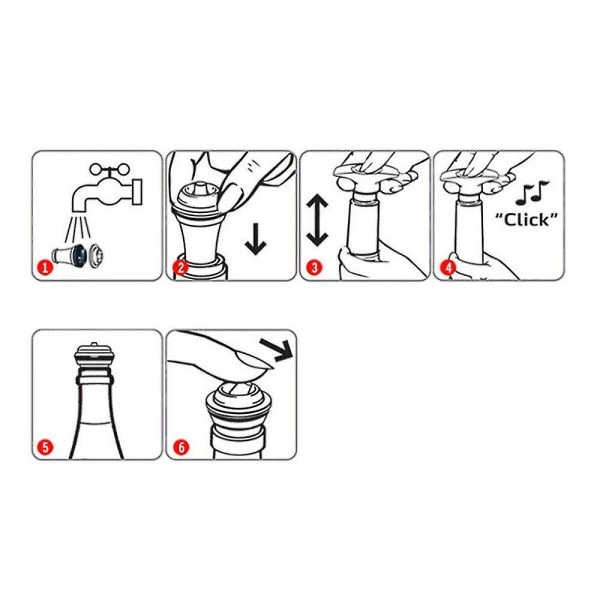 1

2

3

4

"Click"

5

6