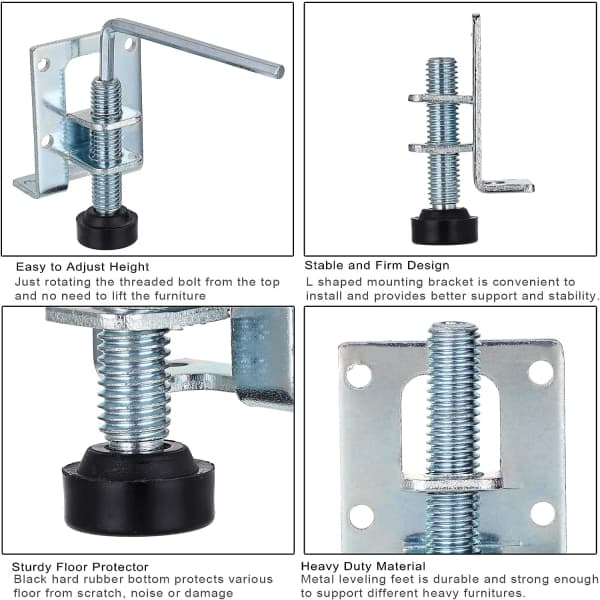 Easy to Adjust Height
Just rotating the threaded bolt from the top and no need to lift the furniture

Stable and Firm Design
L shaped mounting bracket is convenient to install and provides better support and stability.

Sturdy Floor Protector
Black hard rubber bottom protects various floor from scratch, noise or damage

Heavy Duty Material
Metal leveling feet is durable and strong enough to support different heavy furnitures.