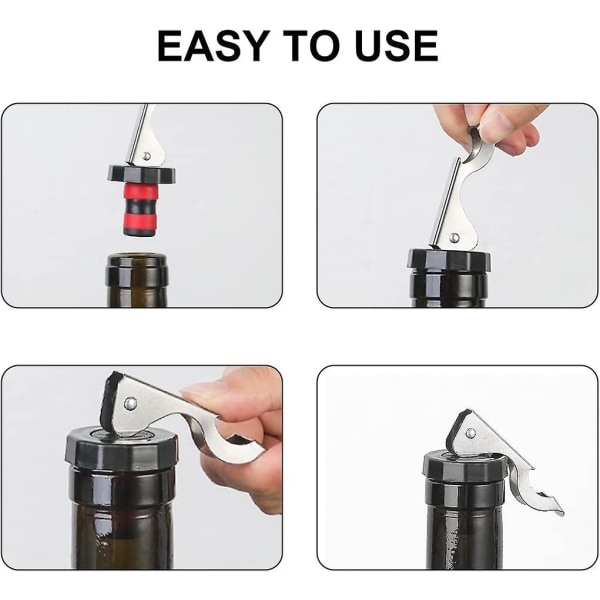 EASY TO USE