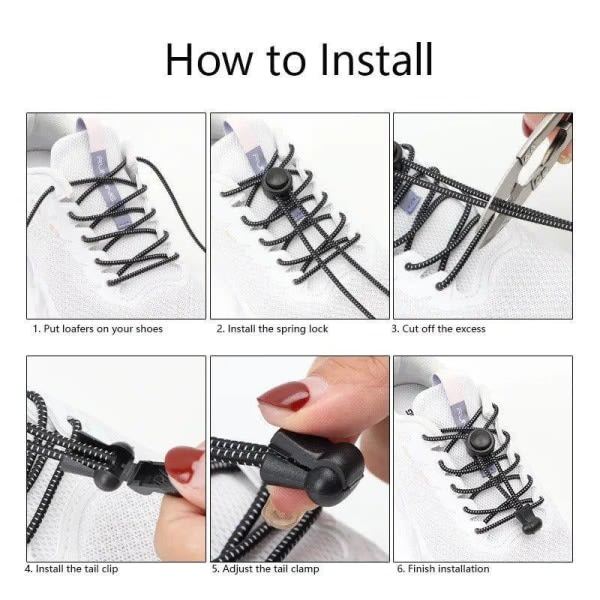 How to Install

1. Put loafers on your shoes

2. Install the spring lock

3. Cut off the excess

4. Install the tail clip

5. Adjust the tail clamp

6. Finish installation