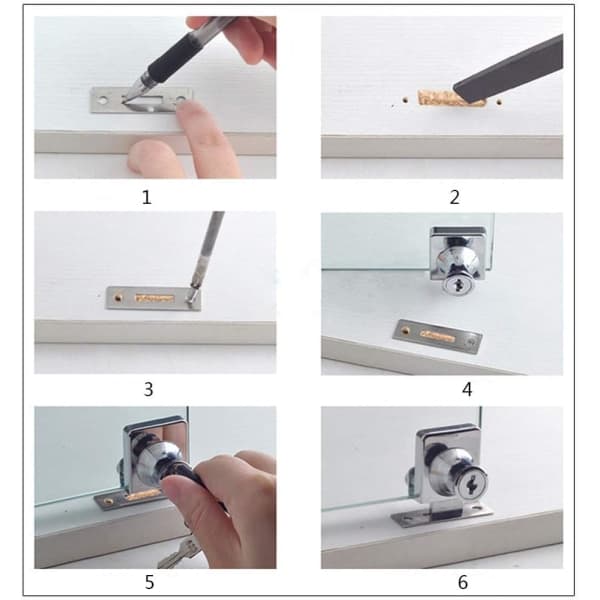 1

2

3

4

5

6