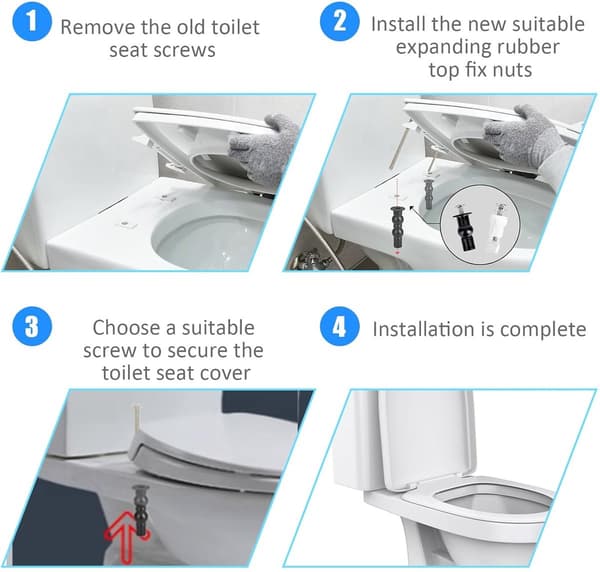 1 Remove the old toilet seat screws

2 Install the new suitable expanding rubber top fix nuts

3 Choose a suitable screw to secure the toilet seat cover

4 Installation is complete