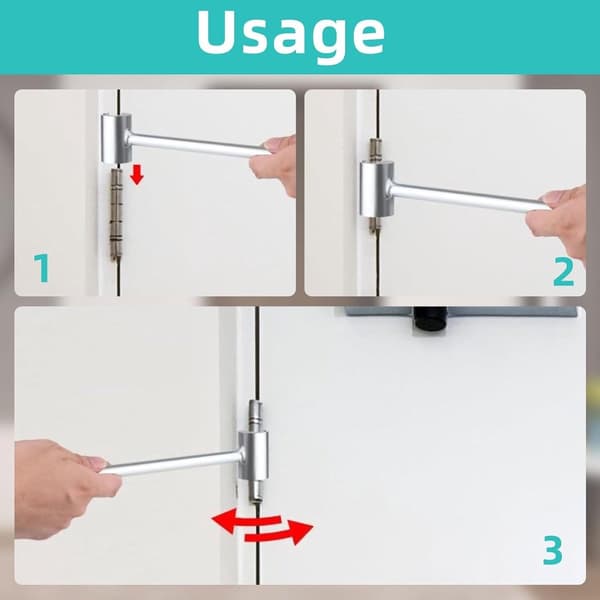 Usage

1

2

3