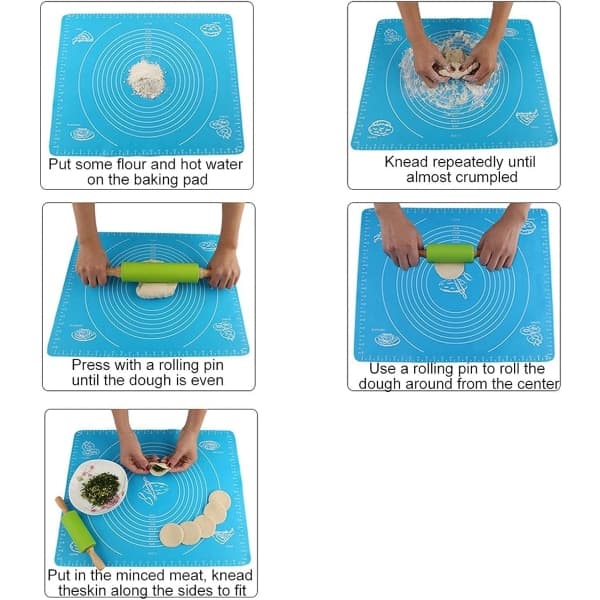 Put some flour and hot water on the baking pad

Knead repeatedly until almost crumpled

Press with a rolling pin until the dough is even

Use a rolling pin to roll the dough around from the center

Put in the minced meat, knead theskin along the sides to fit