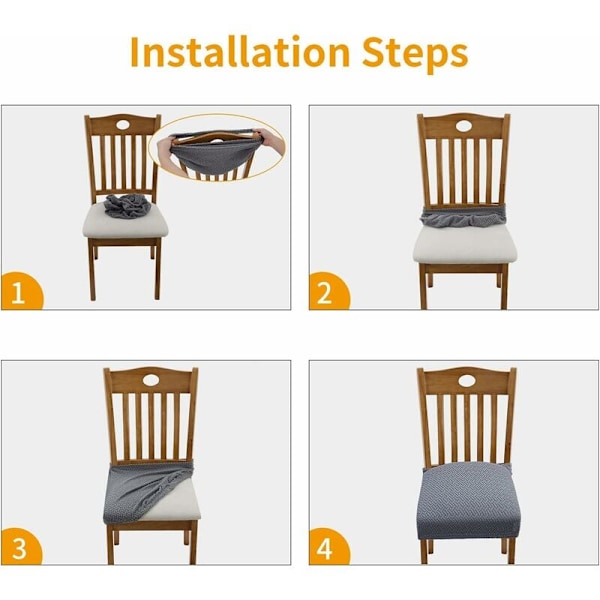 Installation Steps

1

2

3

4