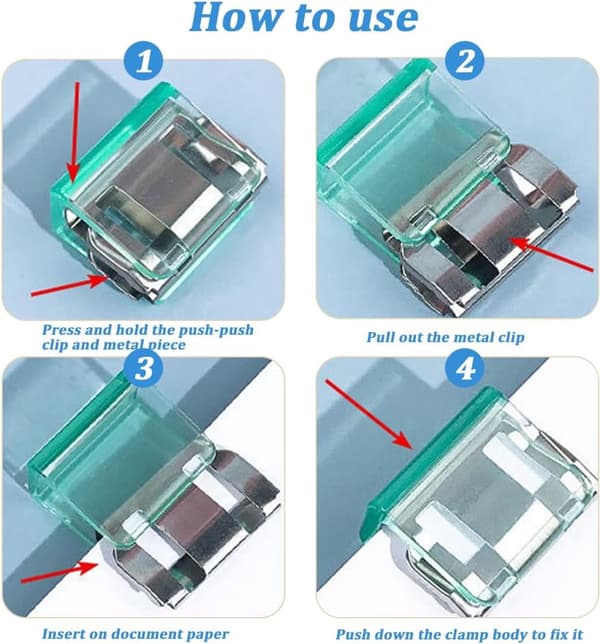 How to use

1

Press and hold the push-push clip and metal piece

2

Pull out the metal clip

3

Insert on document paper

4

Push down the clamp body to fix it