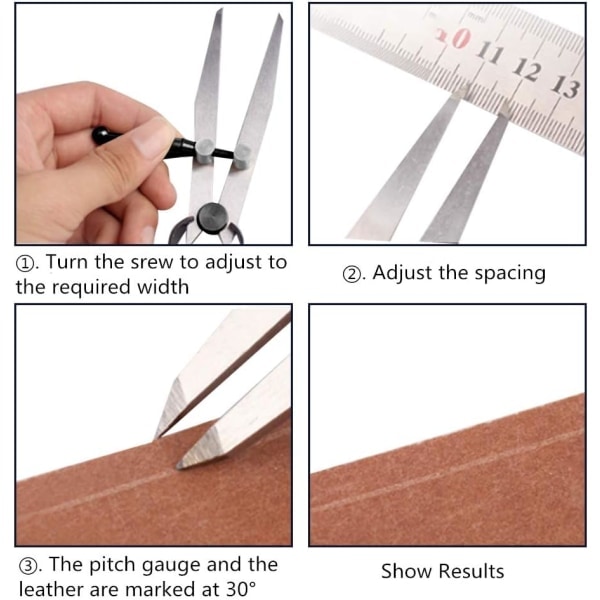 mm
10 11 12 13

①. Turn the srew to adjust to the required width

②. Adjust the spacing

③. The pitch gauge and the leather are marked at 30°

Show Results