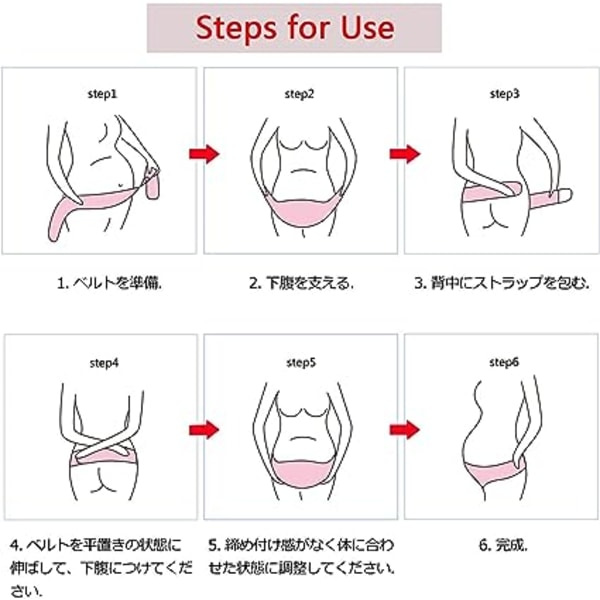 Steps for Use

step1

step2

step3

1. ベルトを準備.

2. 下腹を支える.

3. 背中にストラップを包む.

step4

step5

step6

4. ベルトを平置きの状態に伸ばして、下腹につけてください.

5. 締め付け感がなく体に合わせた状態に調整してください.

6. 完成.