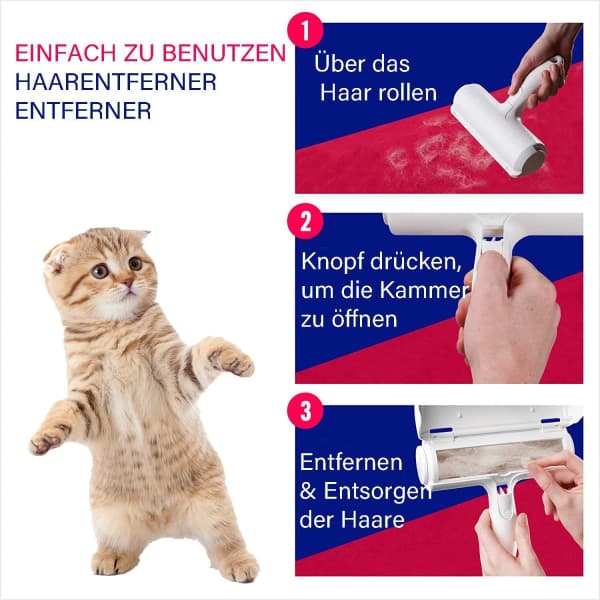 EINFACH ZU BENUTZEN
HAARENTFERNER
ENTFERNER

1
Über das Haar rollen

2
Knopf drücken, um die Kammer zu öffnen

3
Entfernen & Entsorgen der Haare