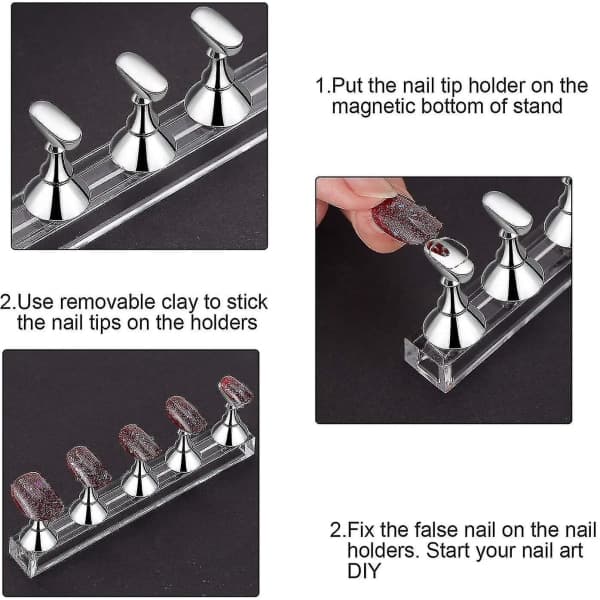 1.Put the nail tip holder on the magnetic bottom of stand

2.Use removable clay to stick the nail tips on the holders

2.Fix the false nail on the nail holders. Start your nail art DIY