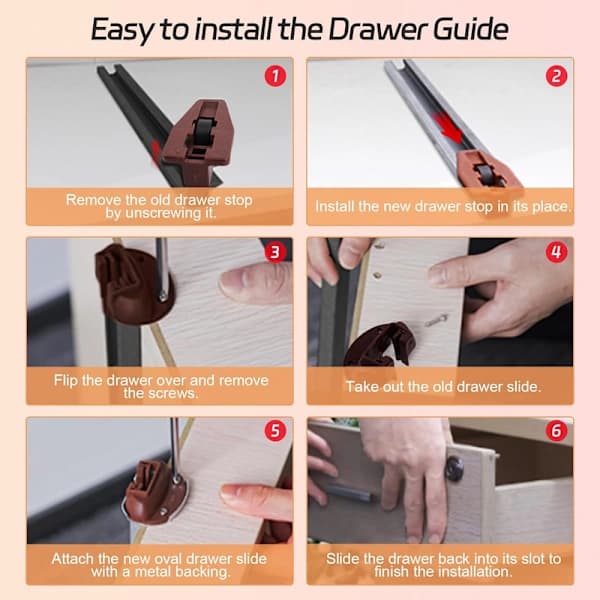 Easy to install the Drawer Guide

1
Remove the old drawer stop by unscrewing it.

2
Install the new drawer stop in its place.

3
Flip the drawer over and remove the screws.

4
Take out the old drawer slide.

5
Attach the new oval drawer slide with a metal backing.

6
Slide the drawer back into its slot to finish the installation.