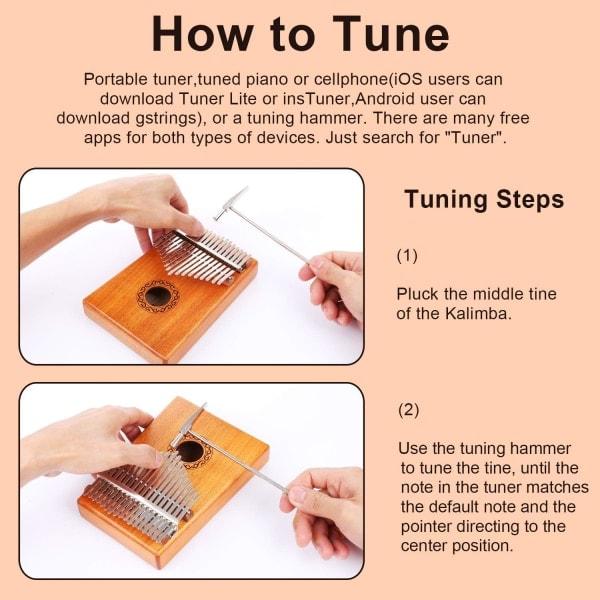 How to Tune

Portable tuner,tuned piano or cellphone(iOS users can download Tuner Lite or insTuner,Android user can download gstrings), or a tuning hammer. There are many free apps for both types of devices. Just search for "Tuner".

Tuning Steps

(1)

Pluck the middle tine of the Kalimba.

(2)

Use the tuning hammer to tune the tine, until the note in the tuner matches the default note and the pointer directing to the center position.