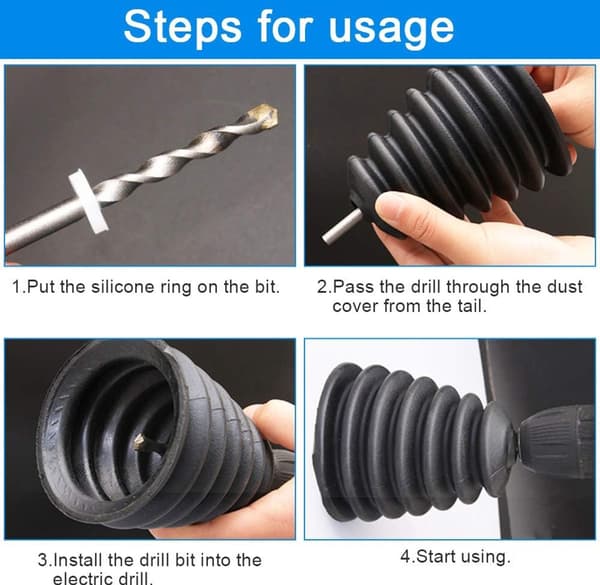 Steps for usage

1.Put the silicone ring on the bit.

2.Pass the drill through the dust cover from the tail.

3.Install the drill bit into the electric drill.

4.Start using.