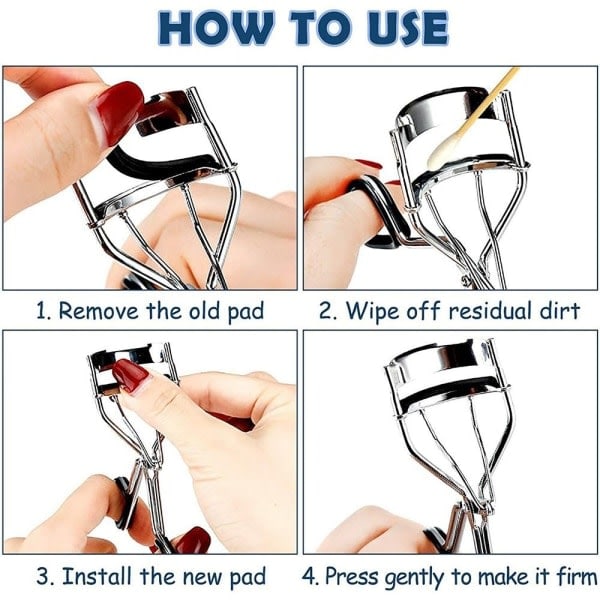 HOW TO USE

1. Remove the old pad

2. Wipe off residual dirt

3. Install the new pad

4. Press gently to make it firm