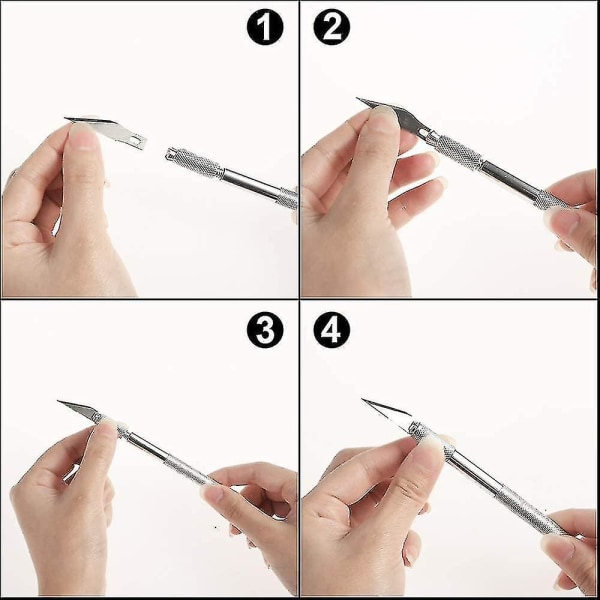 1
2
3
4