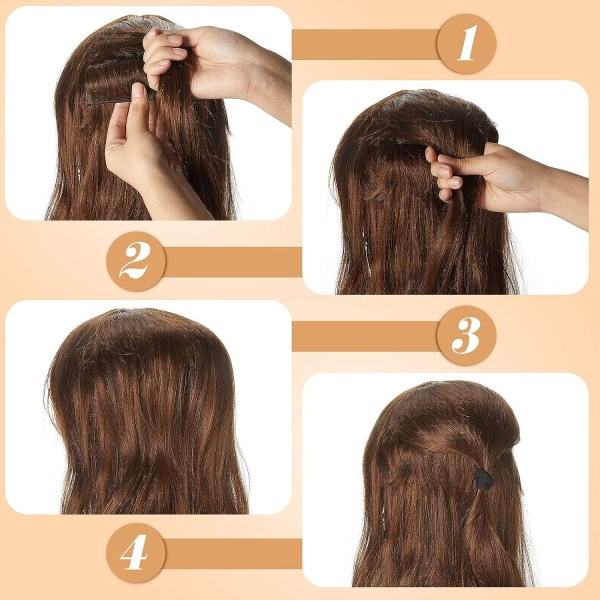 1

2

3

4