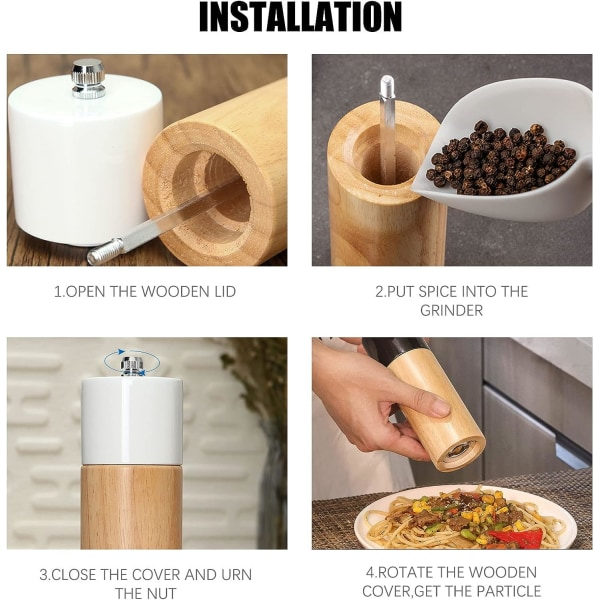 INSTALLATION

1.OPEN THE WOODEN LID

2.PUT SPICE INTO THE GRINDER

3.CLOSE THE COVER AND URN THE NUT

4.ROTATE THE WOODEN COVER,GET THE PARTICLE